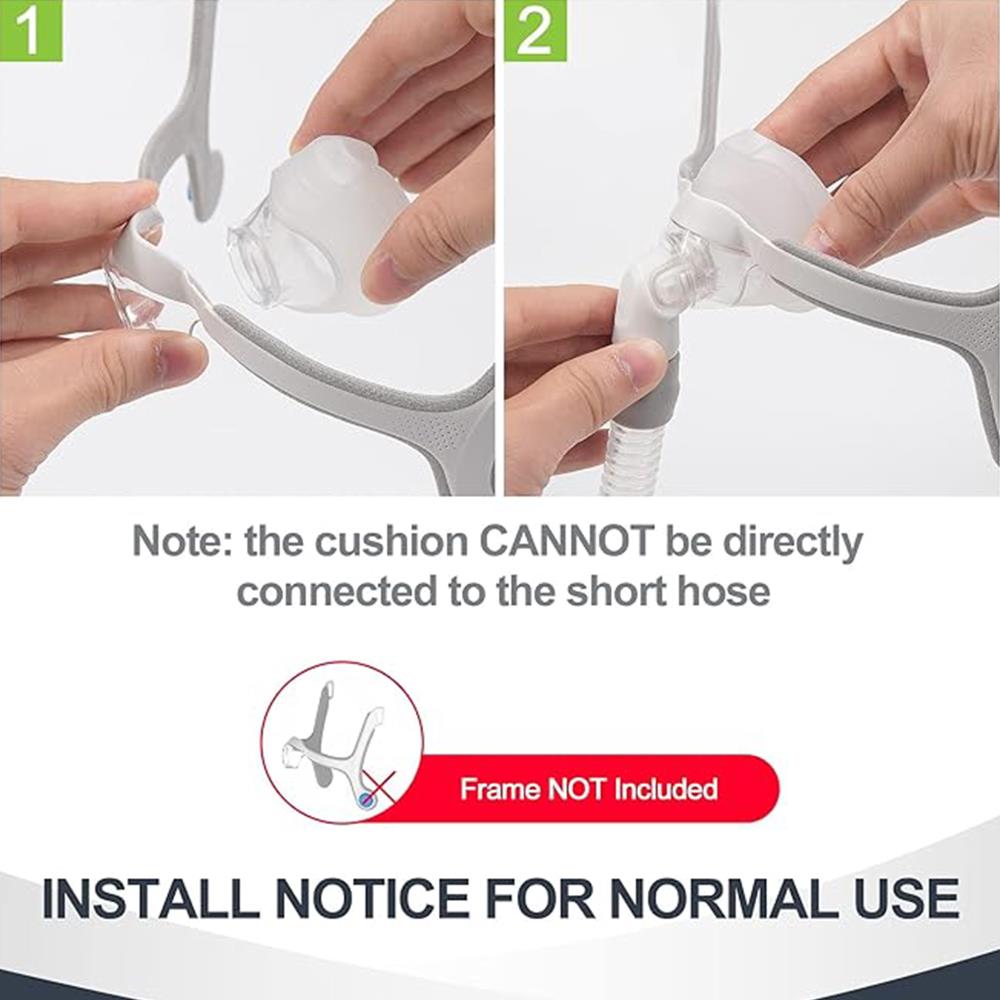 1

2

Note: the cushion CANNOT be directly connected to the short hose

Frame NOT Included

INSTALL NOTICE FOR NORMAL USE