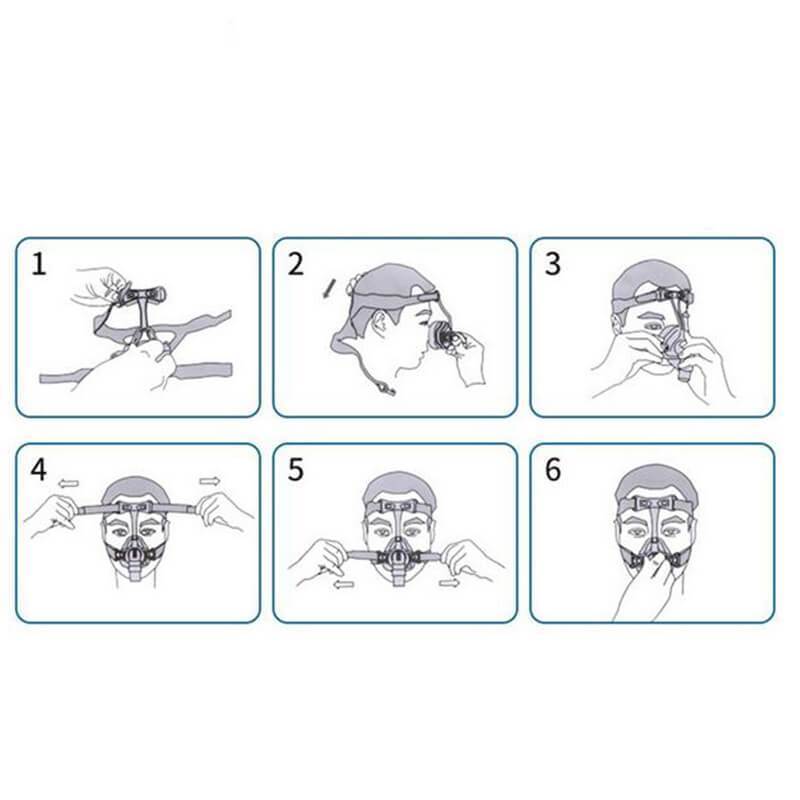 1

2

3

4

5

6